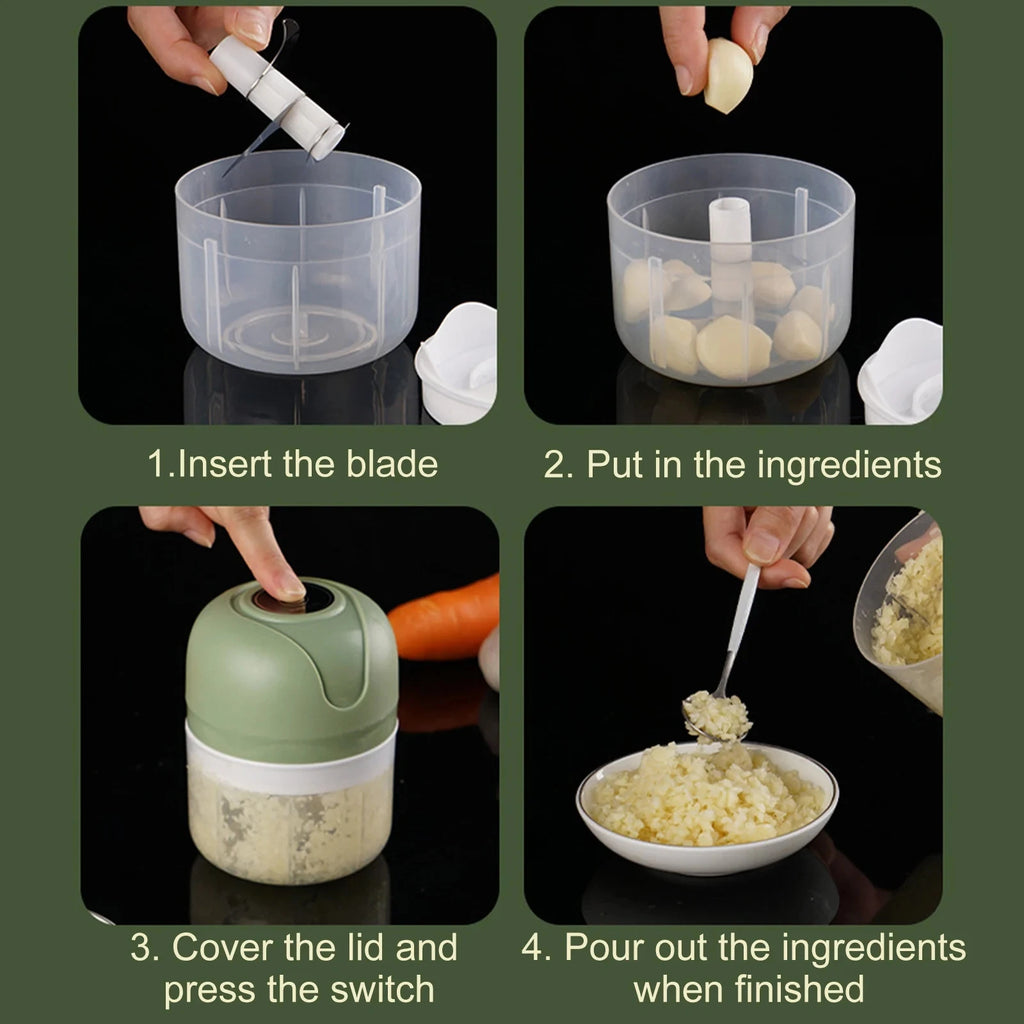 1.Insert the blade

2. Put in the ingredients

3. Cover the lid and press the switch

4. Pour out the ingredients when finished